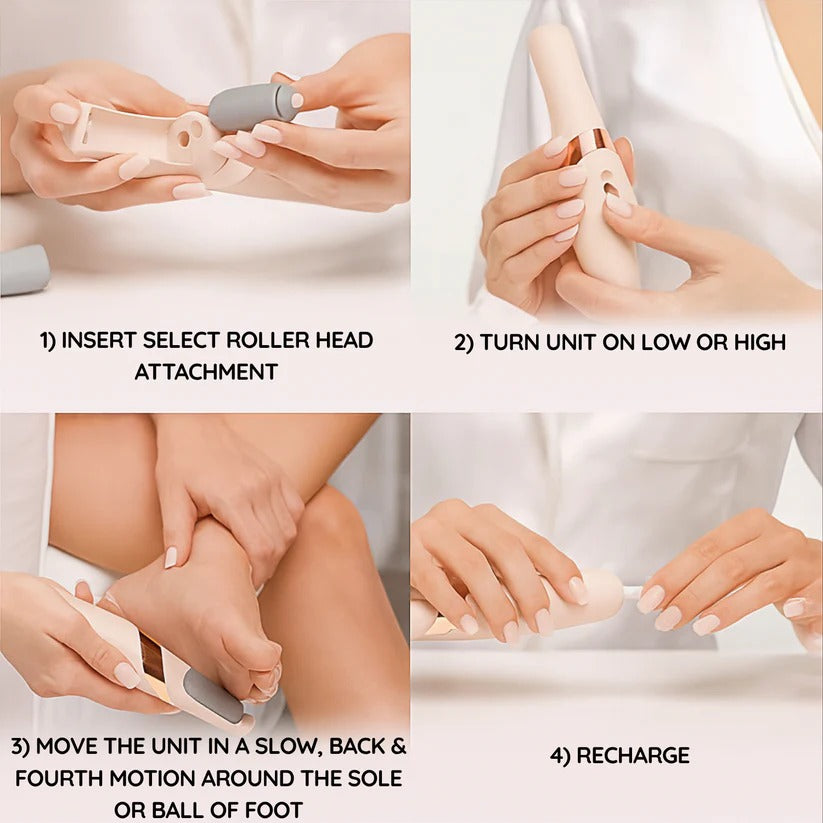 1) INSERT SELECT ROLLER HEAD ATTACHMENT

2) TURN UNIT ON LOW OR HIGH

3) MOVE THE UNIT IN A SLOW, BACK & FOURTH MOTION AROUND THE SOLE OR BALL OF FOOT

4) RECHARGE