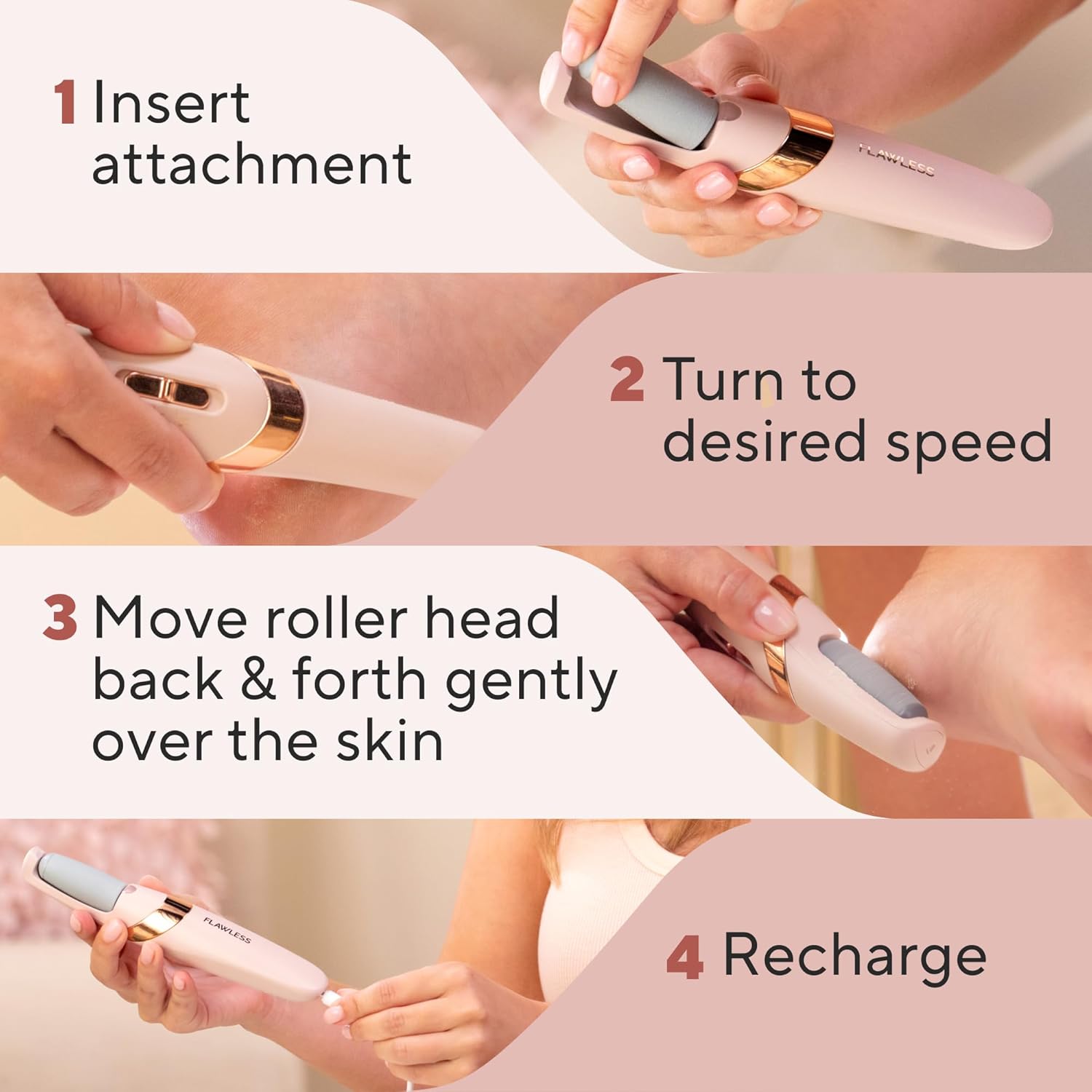 1 Insert attachment

FLAWLESS

2 Turn to desired speed

3 Move roller head back & forth gently over the skin

FLAWLESS

4 Recharge